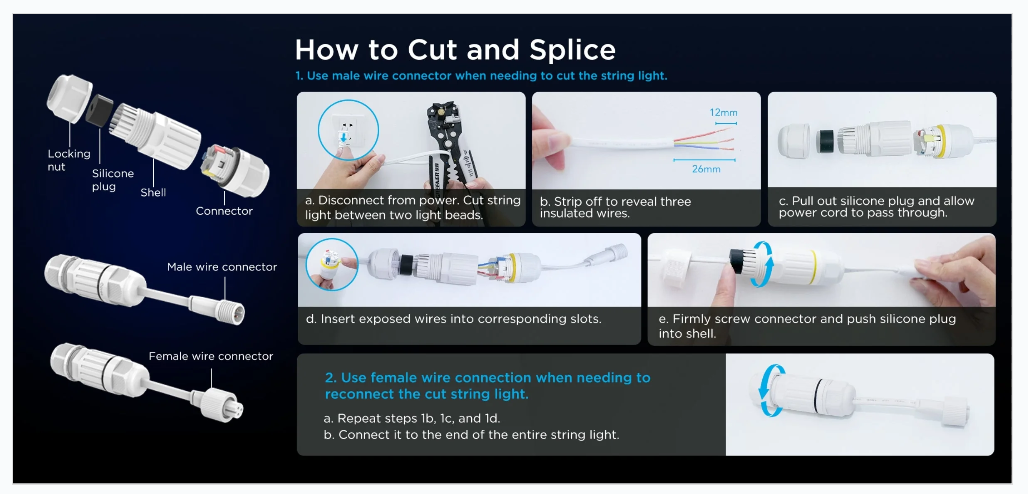 How to Cut and Splice

1. Use male wire connector when needing to cut the string light.

Locking nut

Silicone plug

Shell

Connector

Male wire connector

Female wire connector

a. Disconnect from power. Cut string light between two light beads.

12mm

26mm

b. Strip off to reveal three insulated wires.

c. Pull out silicone plug and allow power cord to pass through.

d. Insert exposed wires into corresponding slots.

e. Firmly screw connector and push silicone plug into shell.

2. Use female wire connection when needing to reconnect the cut string light.

a. Repeat steps 1b, 1c, and 1d.
b. Connect it to the end of the entire string light.